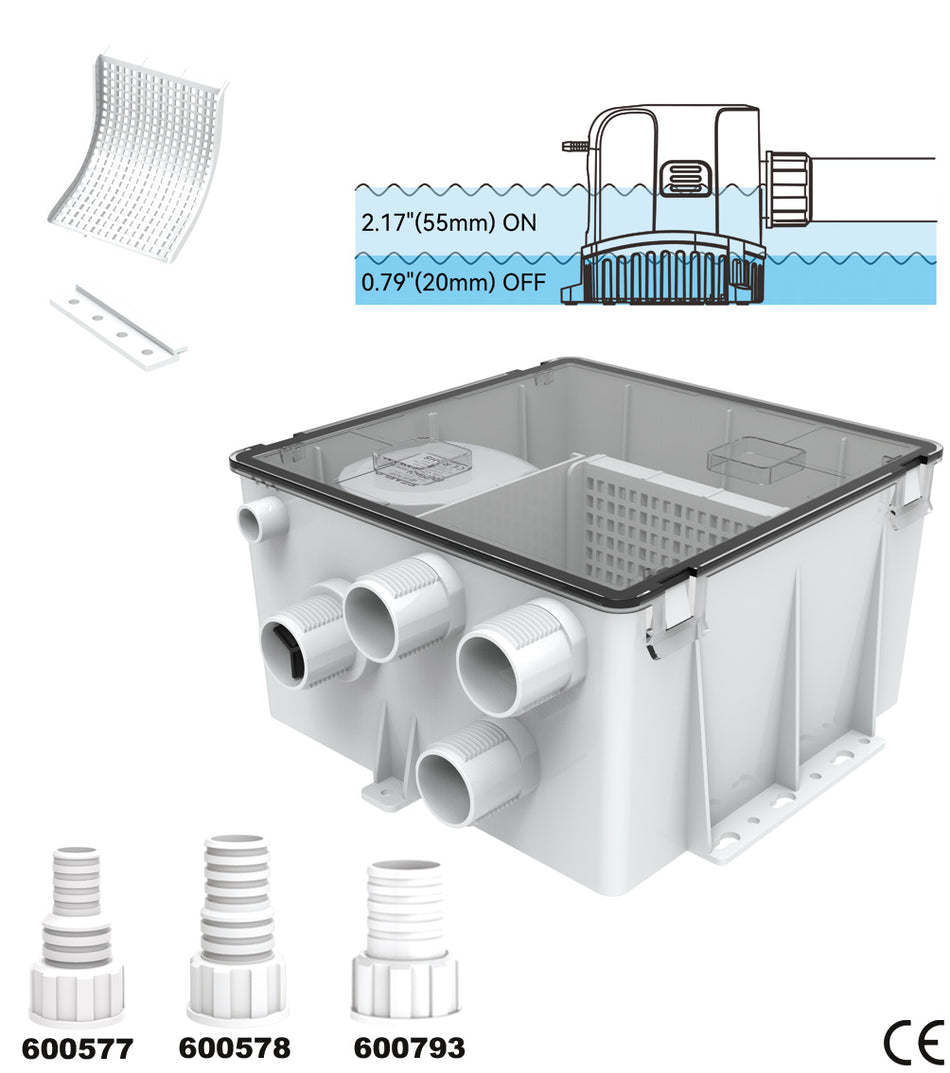 2.17"(55mm) ON
0.79"(20mm) OFF

600577
600578
600793

CE